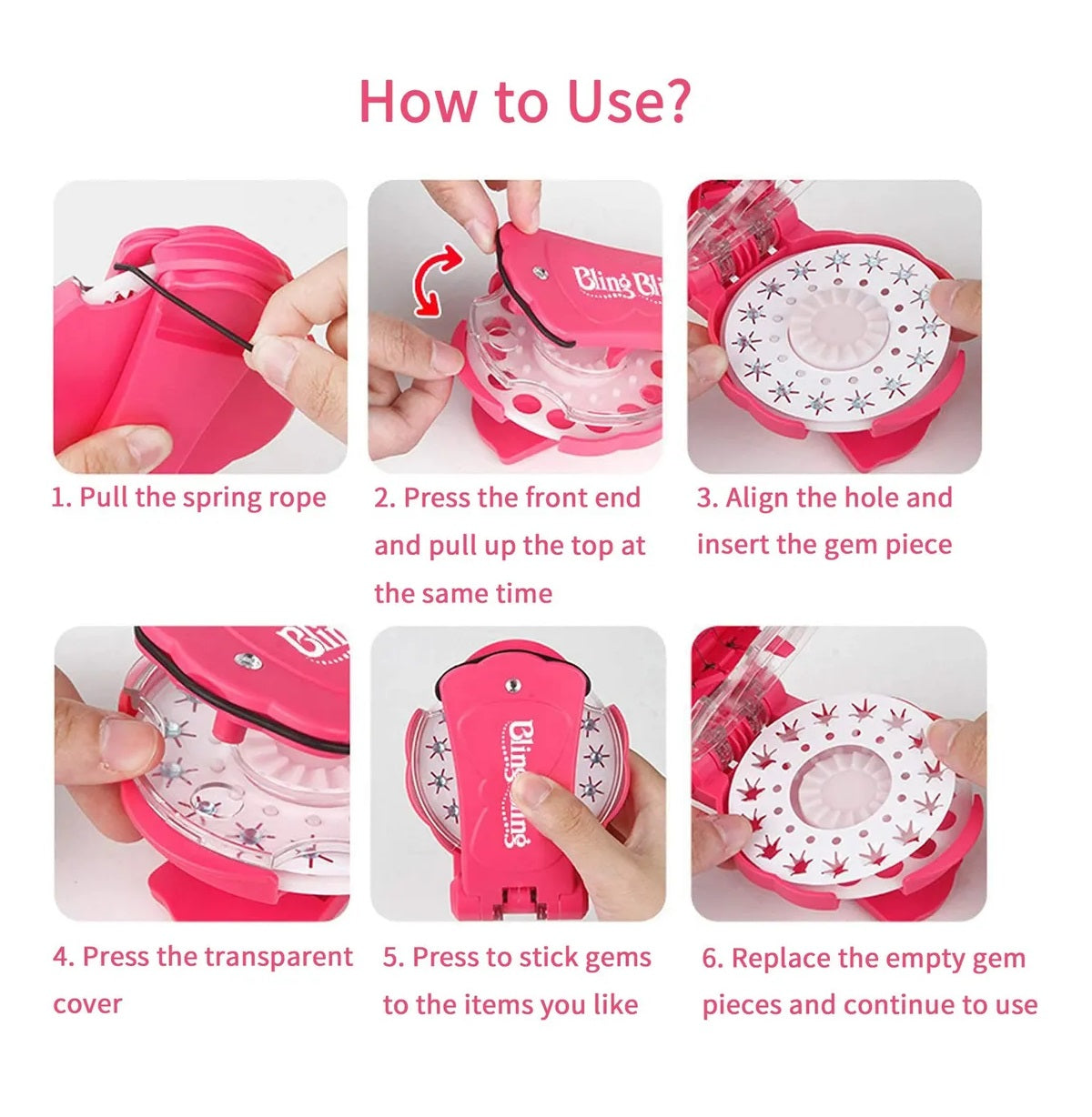 How to Use?

Bling Bli

1. Pull the spring rope

2. Press the front end and pull up the top at the same time

3. Align the hole and insert the gem piece

Blin

Bling Bling

4. Press the transparent cover

5. Press to stick gems to the items you like

6. Replace the empty gem pieces and continue to use